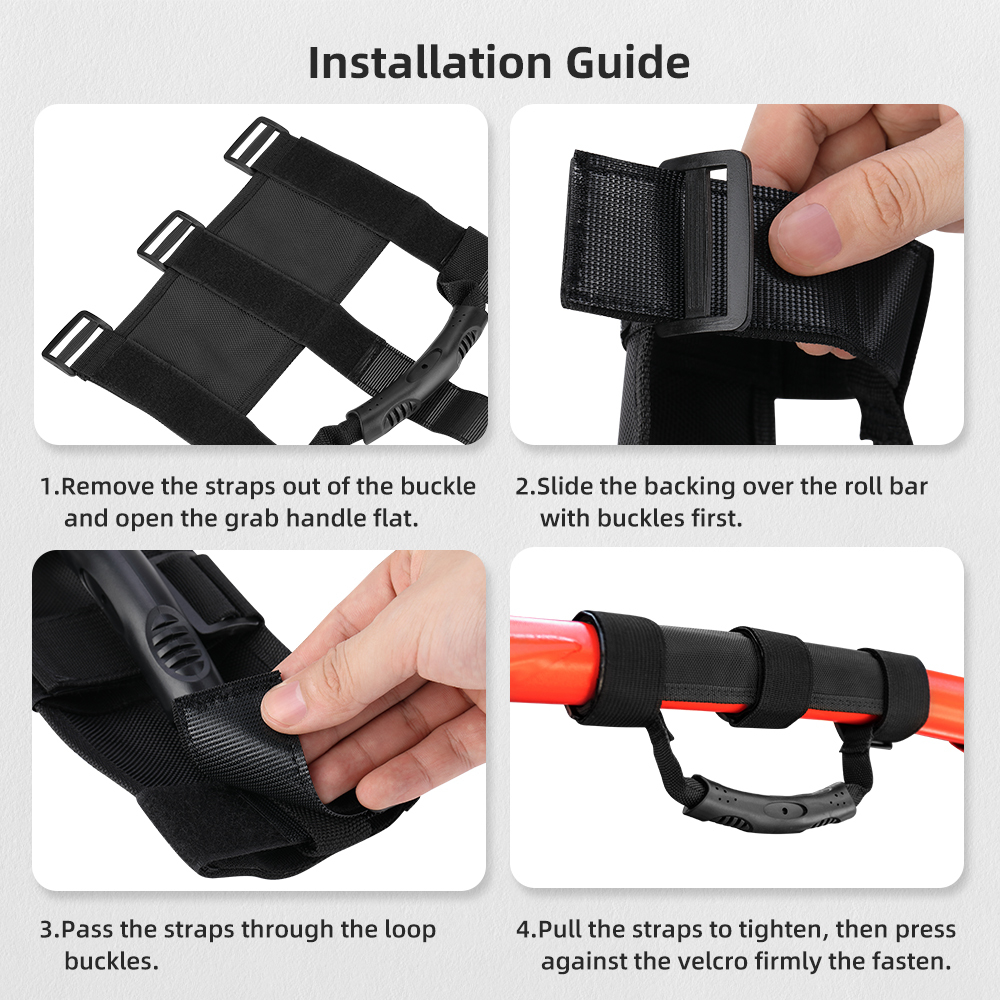 Installation Guide

1.Remove the straps out of the buckle and open the grab handle flat.

2.Slide the backing over the roll bar with buckles first.

3.Pass the straps through the loop buckles.

4.Pull the straps to tighten, then press against the velcro firmly the fasten.