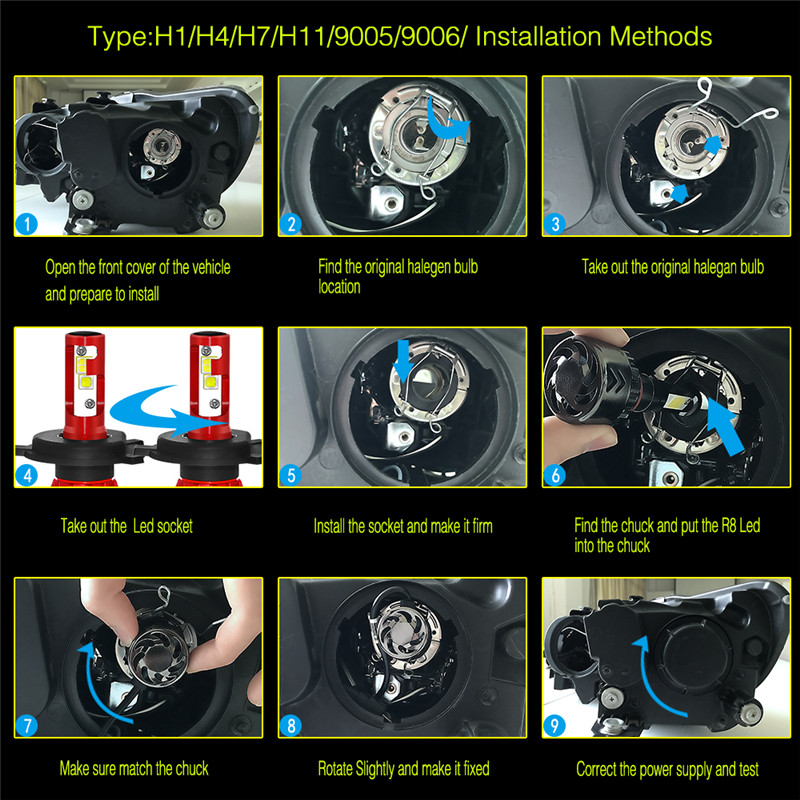 Type:H1/H4/H7/H11/9005/9006/ Installation Methods

1

Open the front cover of the vehicle and prepare to install

2

Find the original halegen bulb location

3

Take out the original halegan bulb

4

Take out the  Led socket

5

Install the socket and make it firm

6

Find the chuck and put the R8 Led into the chuck

7

Make sure match the chuck

8

Rotate Slightly and make it fixed

9

Correct the power supply and test