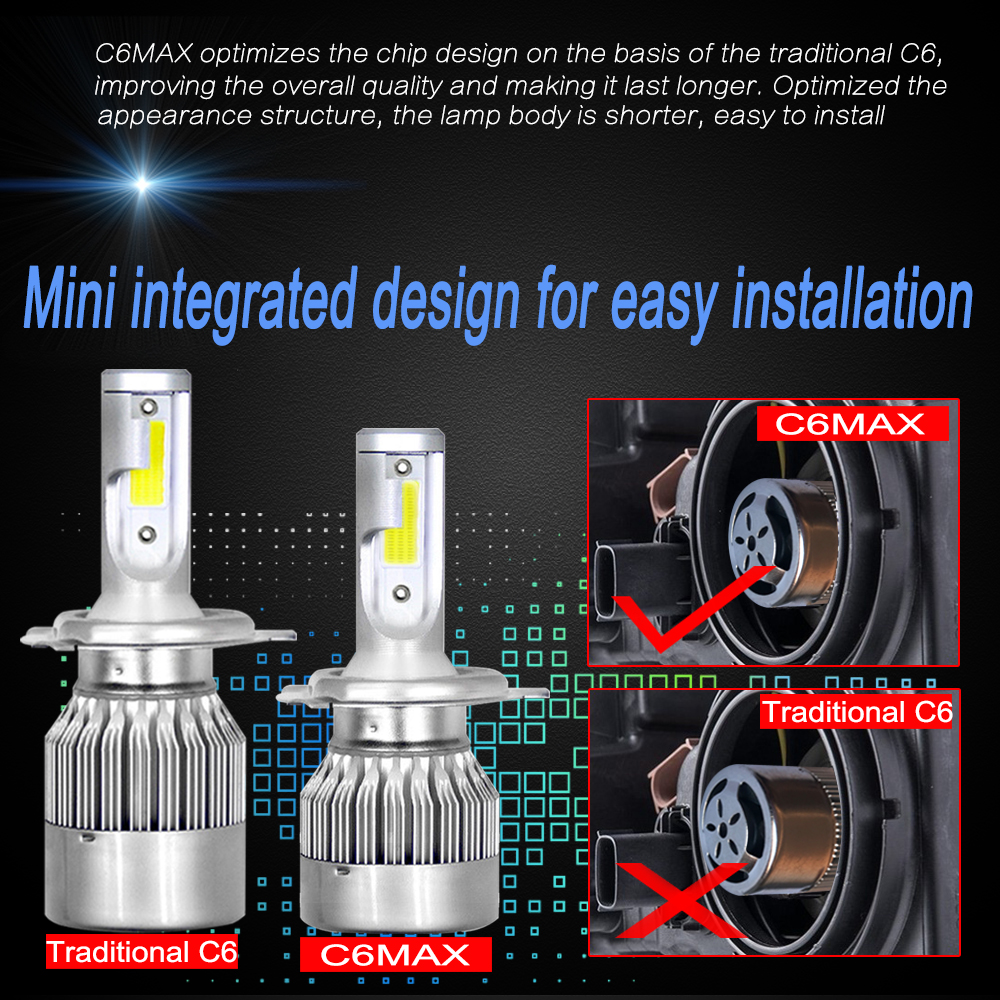 C6MAX optimizes the chip design on the basis of the traditional C6, improving the overall quality and making it last longer. Optimized the appearance structure, the lamp body is shorter, easy to install

Mini integrated design for easy installation

C6MAX

Traditional C6

Traditional C6

C6MAX