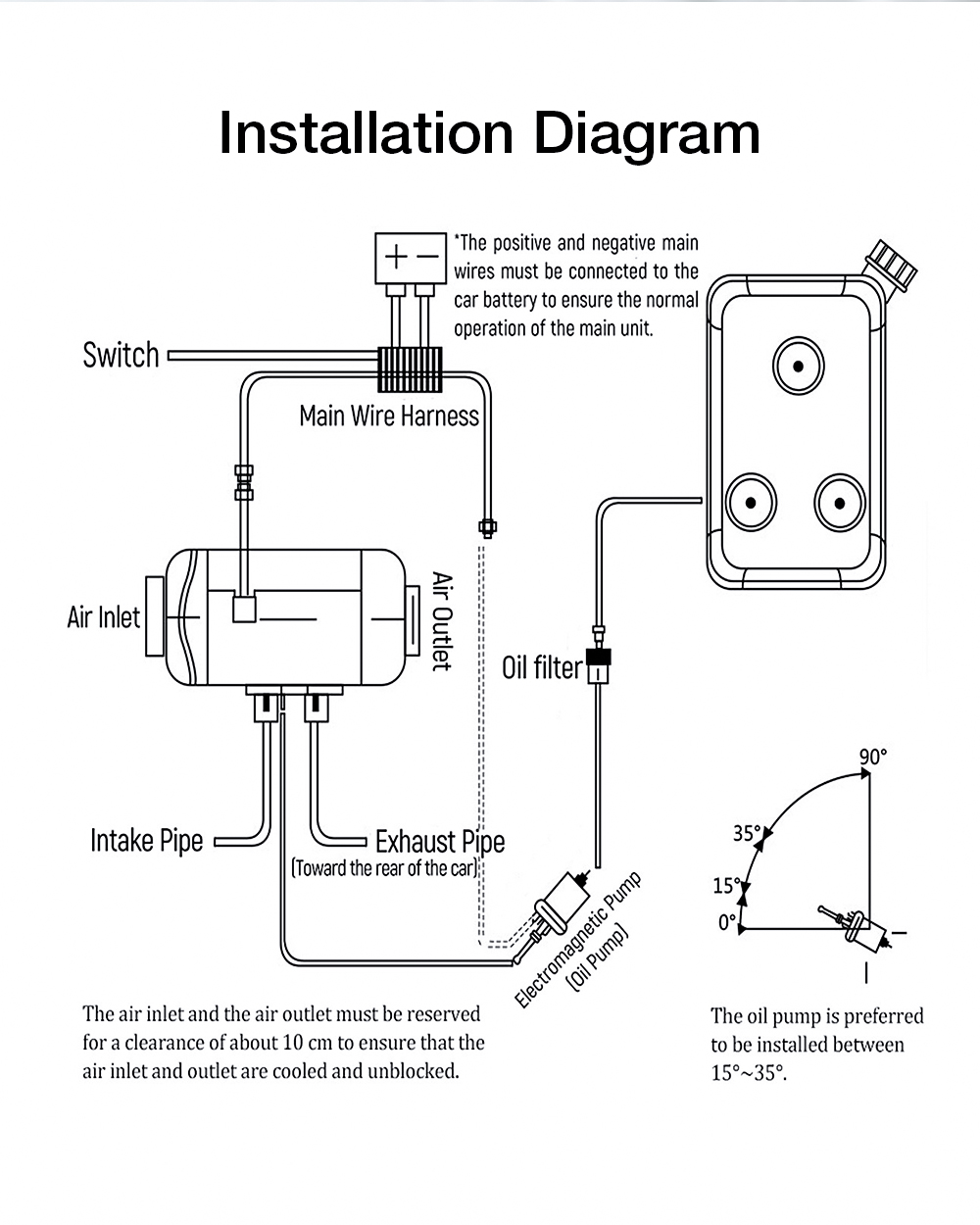 Installation Diagram

+ −

*The positive and negative main wires must be connected to the car battery to ensure the normal operation of the main unit.

Switch

Main Wire Harness

Air Inlet

Air Outlet

Oil filter

Intake Pipe

Exhaust Pipe
(Toward the rear of the car)

Electromagnetic Pump
(Oil Pump)

90°
35°
15°
0°

The air inlet and the air outlet must be reserved for a clearance of about 10 cm to ensure that the air inlet and outlet are cooled and unblocked.

The oil pump is preferred to be installed between 15°~35°.