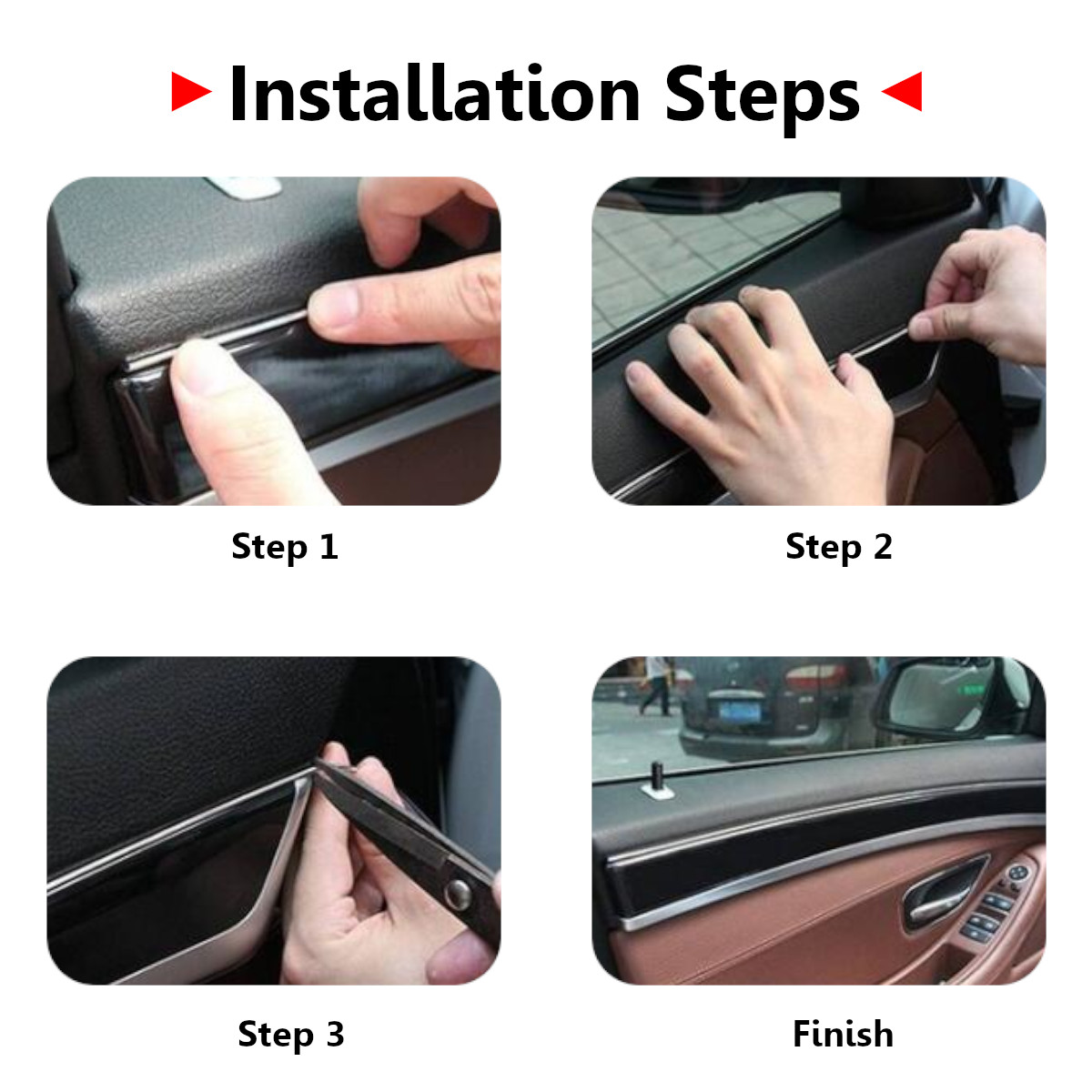 Installation Steps

Step 1

Step 2

Step 3

Finish