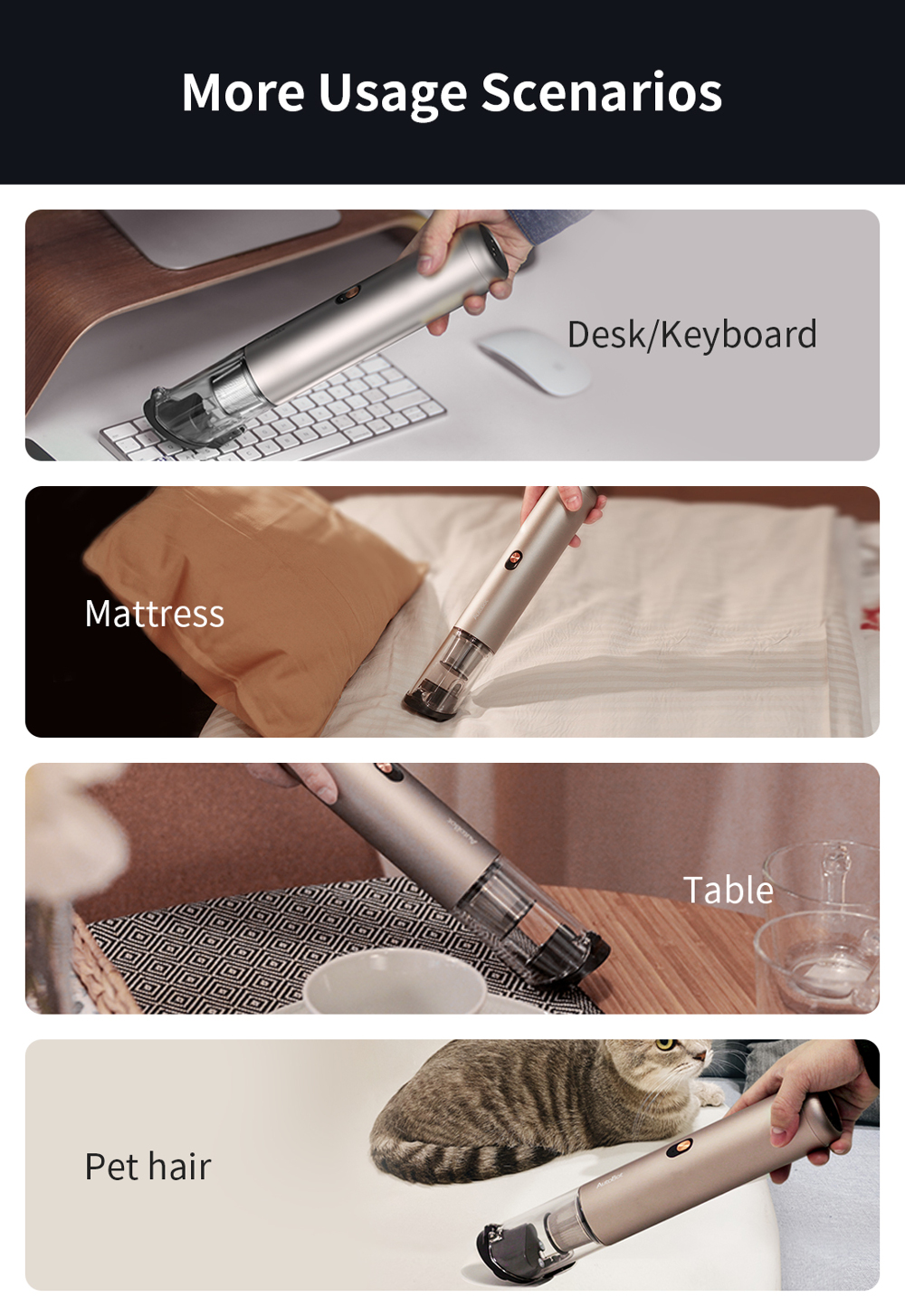 More Usage Scenarios

Desk/Keyboard

Mattress

Table

Pet hair