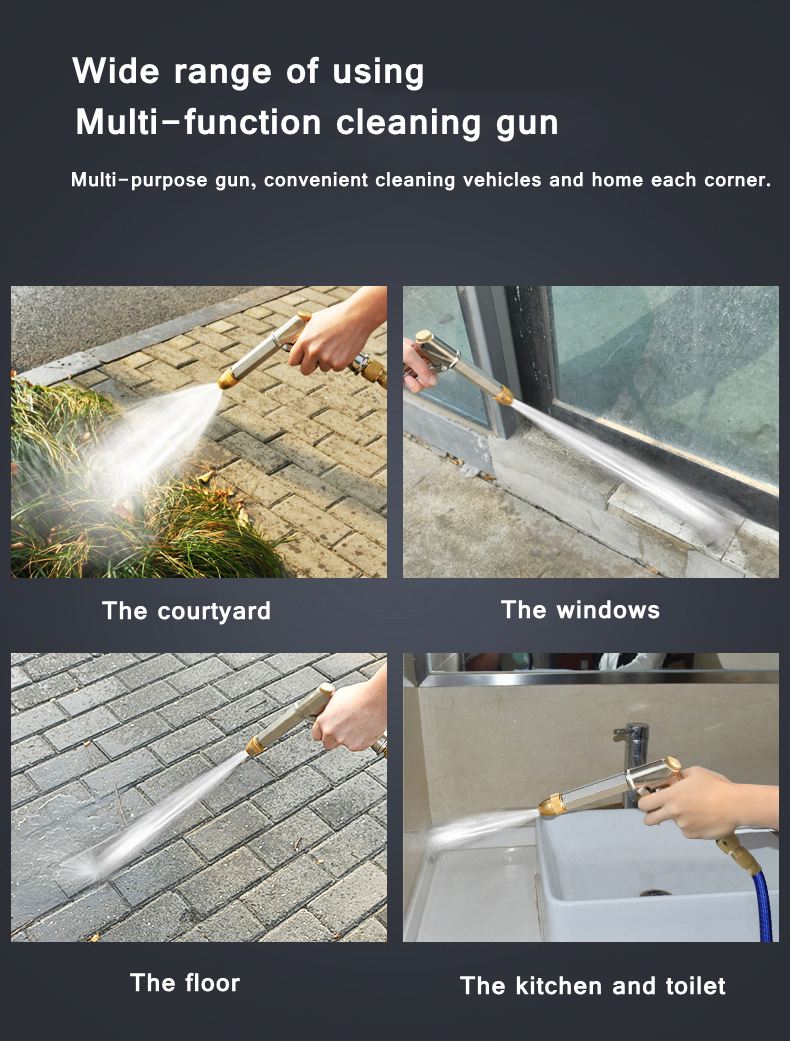 Wide range of using
Multi-function cleaning gun

Multi-purpose gun, convenient cleaning vehicles and home each corner.

The courtyard

The windows

The floor

The kitchen and toilet