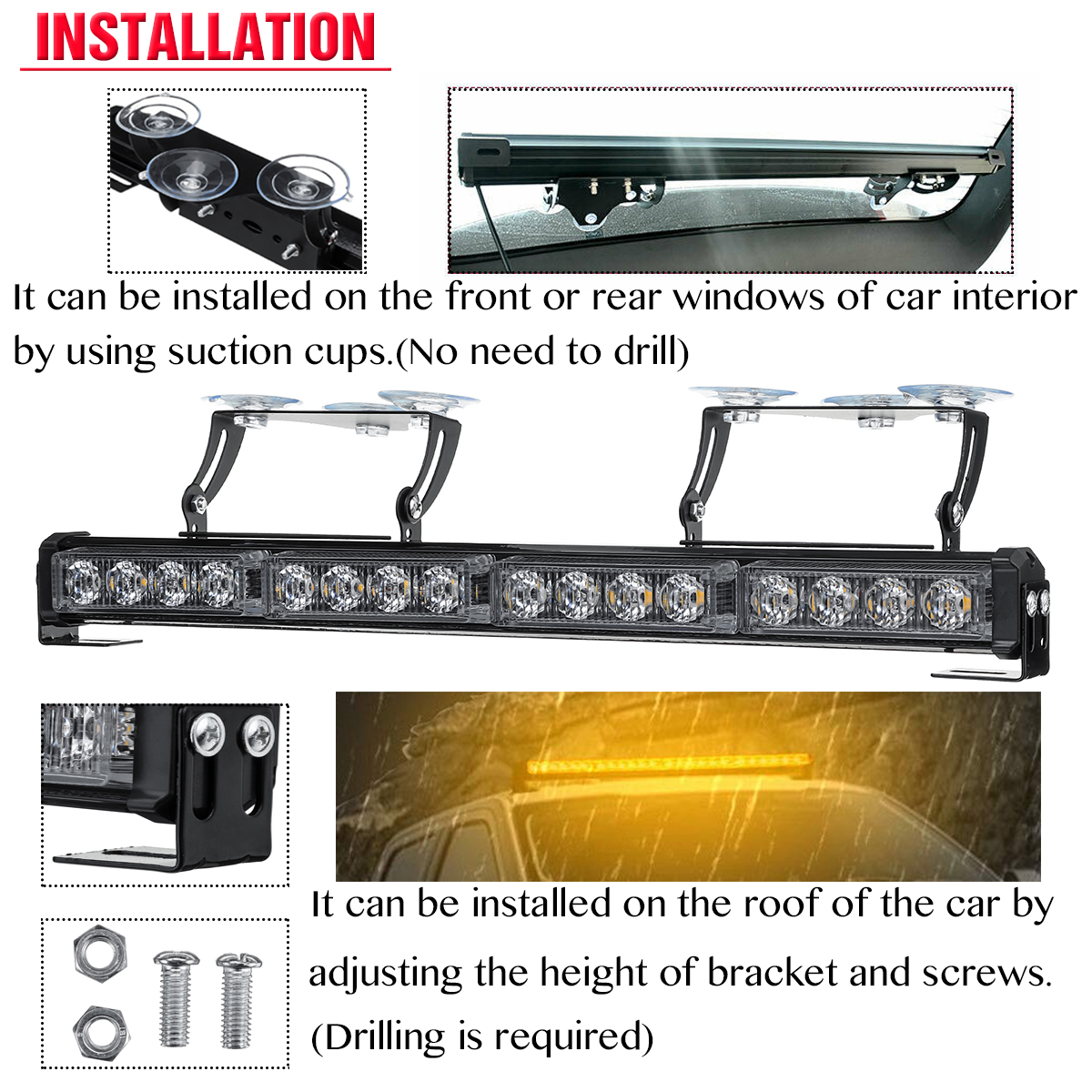 INSTALLATION

It can be installed on the front or rear windows of car interior by using suction cups.(No need to drill)

It can be installed on the roof of the car by adjusting the height of bracket and screws. (Drilling is required)