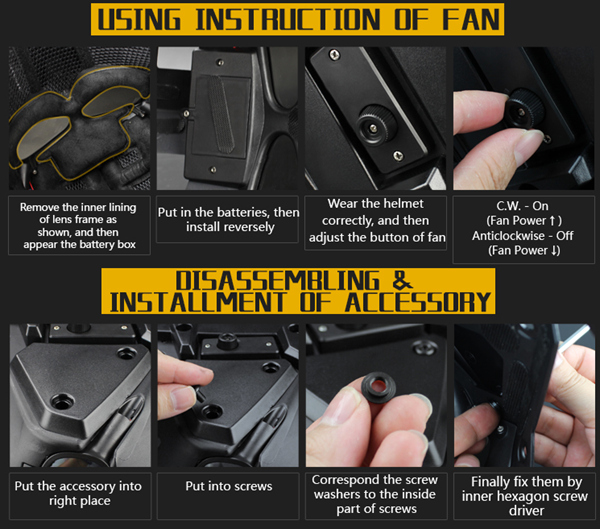 USING INSTRUCTION OF FAN

Remove the inner lining of lens frame as shown, and then appear the battery box

Put in the batteries, then install reversely

Wear the helmet correctly, and then adjust the button of fan

C.W. - On (Fan Power ↑) Anticlockwise - Off (Fan Power ↓)

DISASSEMBLING & INSTALLMENT OF ACCESSORY

Put the accessory into right place

Put into screws

Correspond the screw washers to the inside part of screws

Finally fix them by inner hexagon screw driver