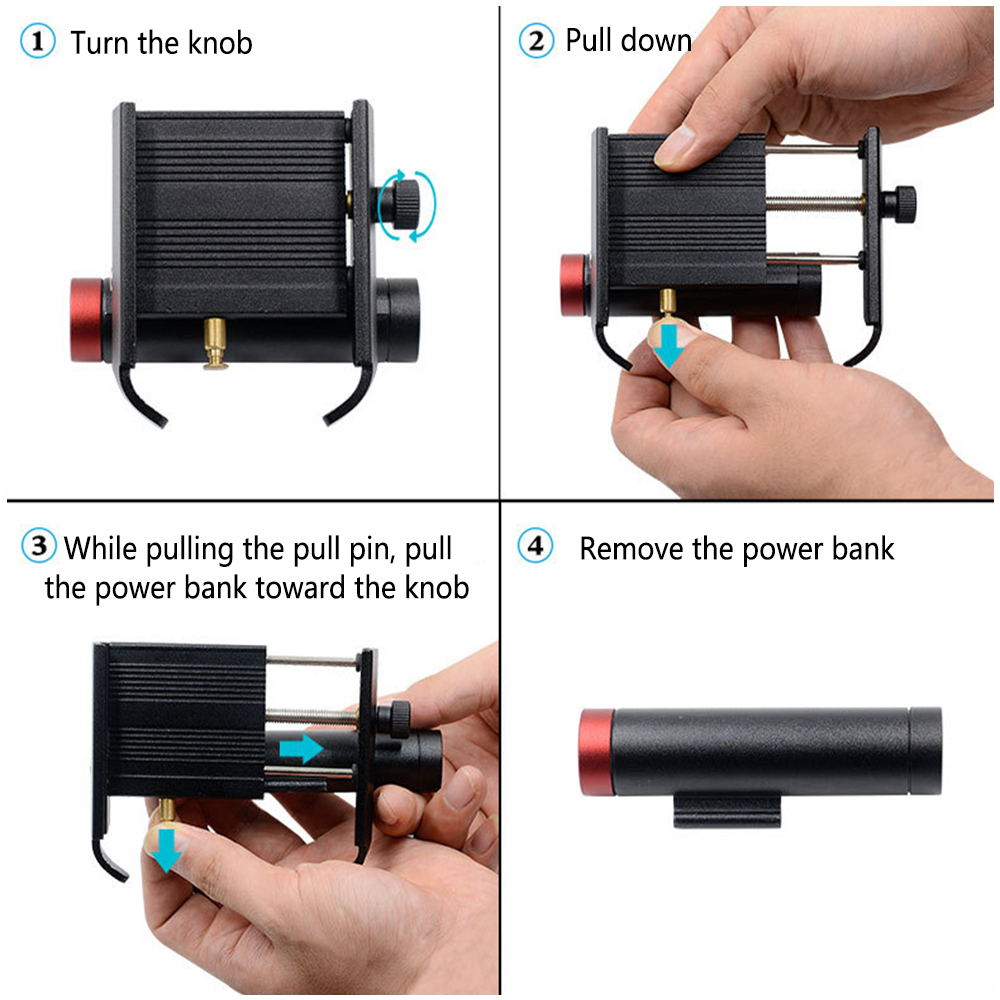 1 Turn the knob

2 Pull down

3 While pulling the pull pin, pull the power bank toward the knob

4 Remove the power bank