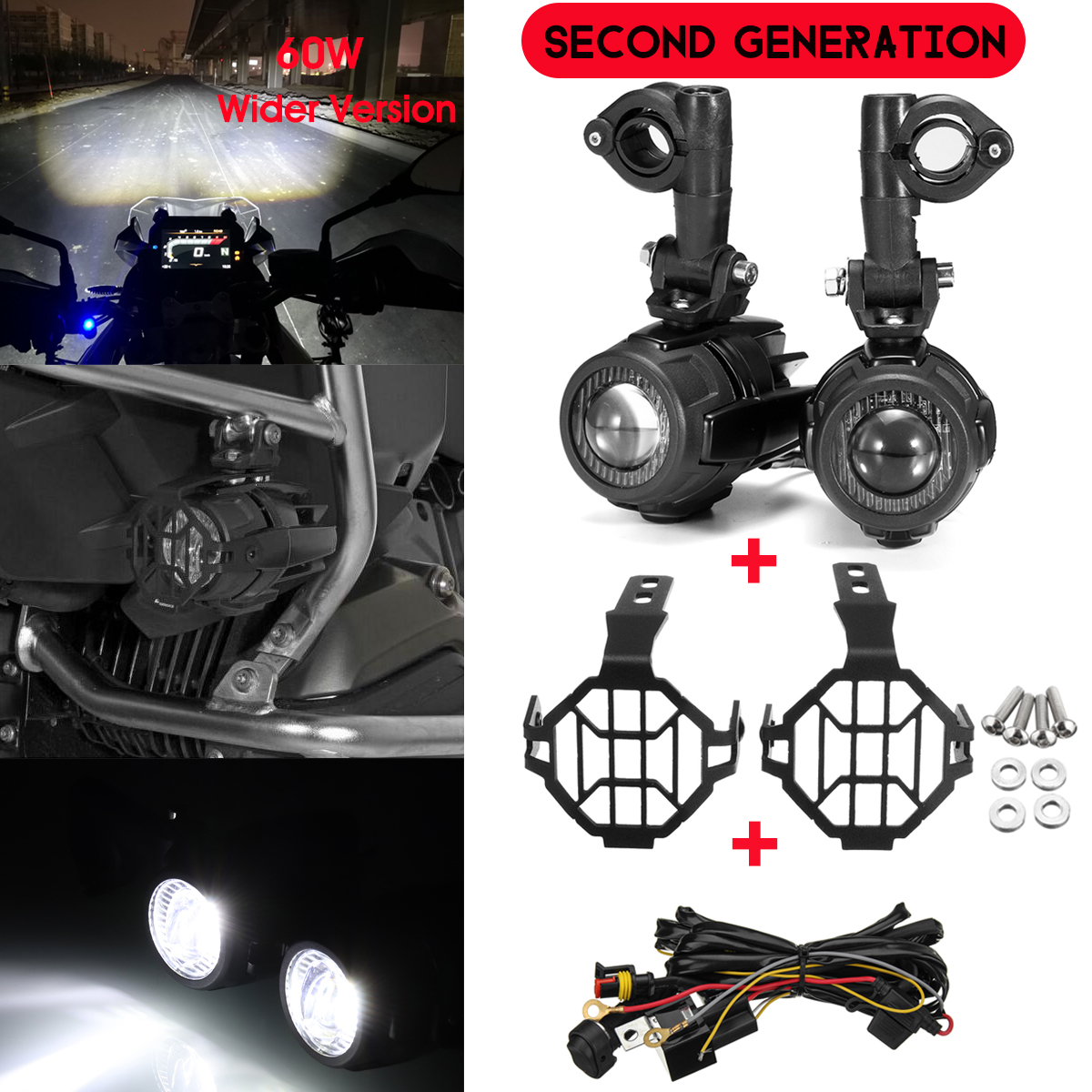 60W
Wider Version

SECOND GENERATION

+

+