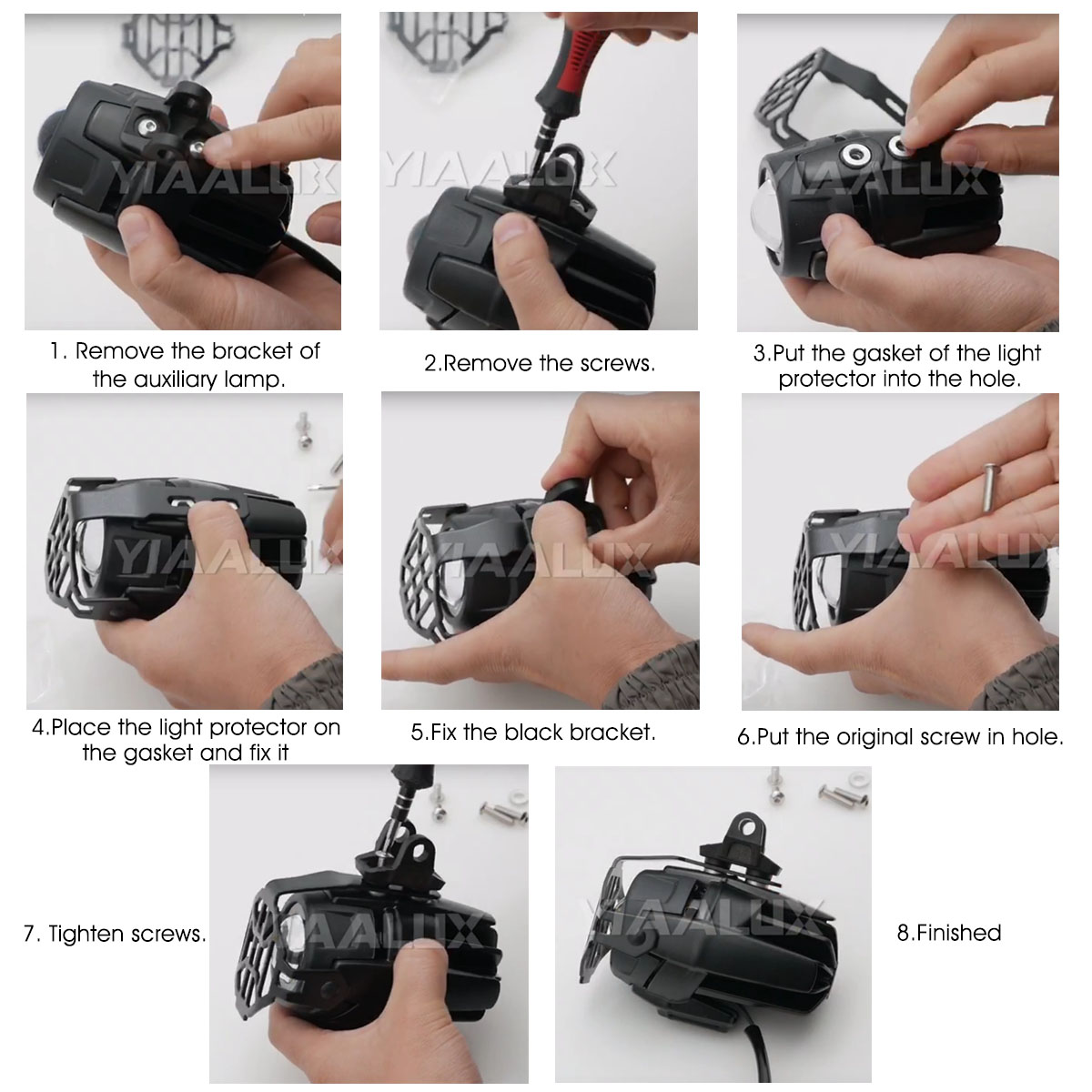 YIAALUX

1. Remove the bracket of the auxiliary lamp.

YIAALUX

2.Remove the screws.

YIAALUX

3.Put the gasket of the light protector into the hole.

YIAALUX

4.Place the light protector on the gasket and fix it

YIAALUX

5.Fix the black bracket.

YIAALUX

6.Put the original screw in hole.

7. Tighten screws.

YIAALUX

YIAALUX

8.Finished