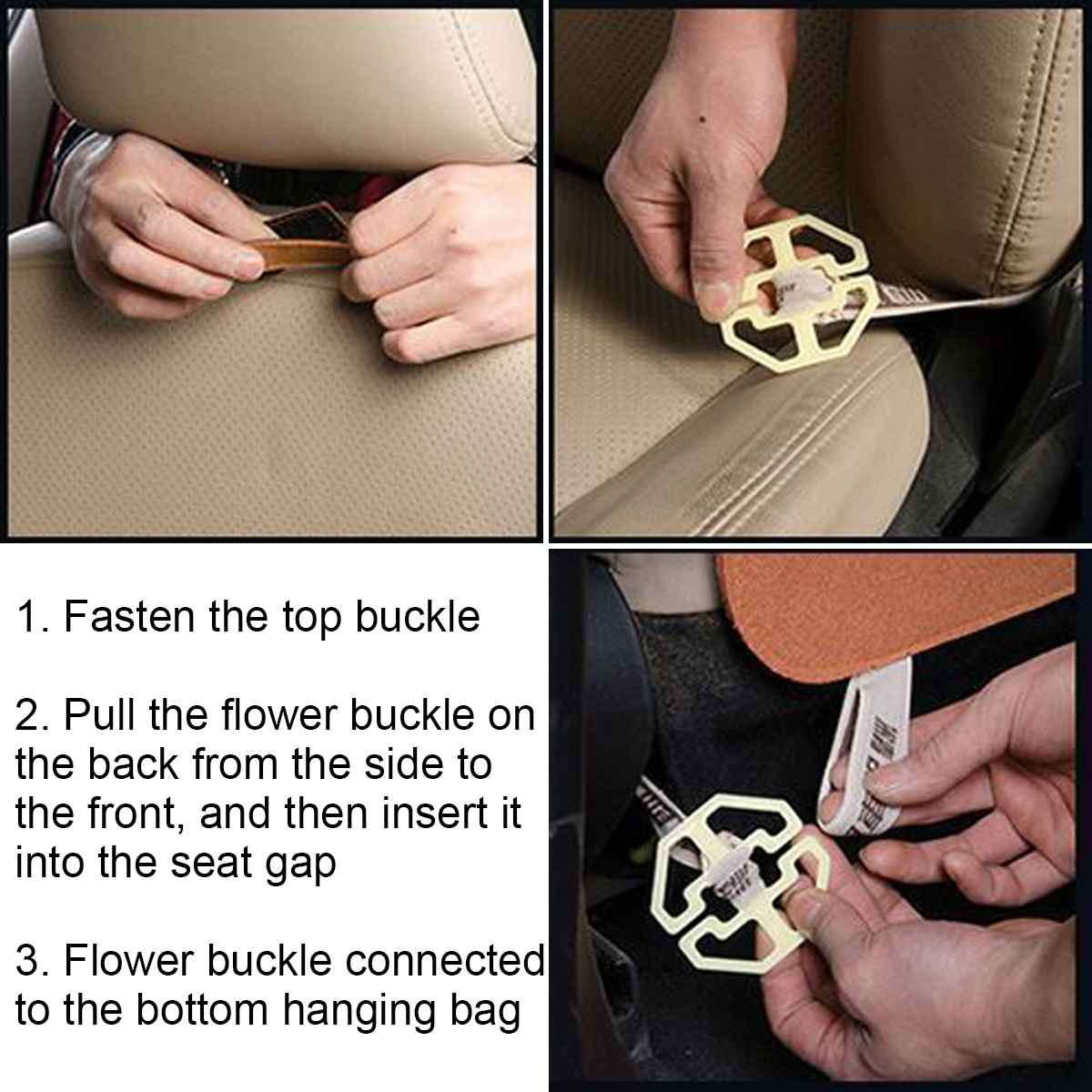 1. Fasten the top buckle

2. Pull the flower buckle on the back from the side to the front, and then insert it into the seat gap

3. Flower buckle connected to the bottom hanging bag