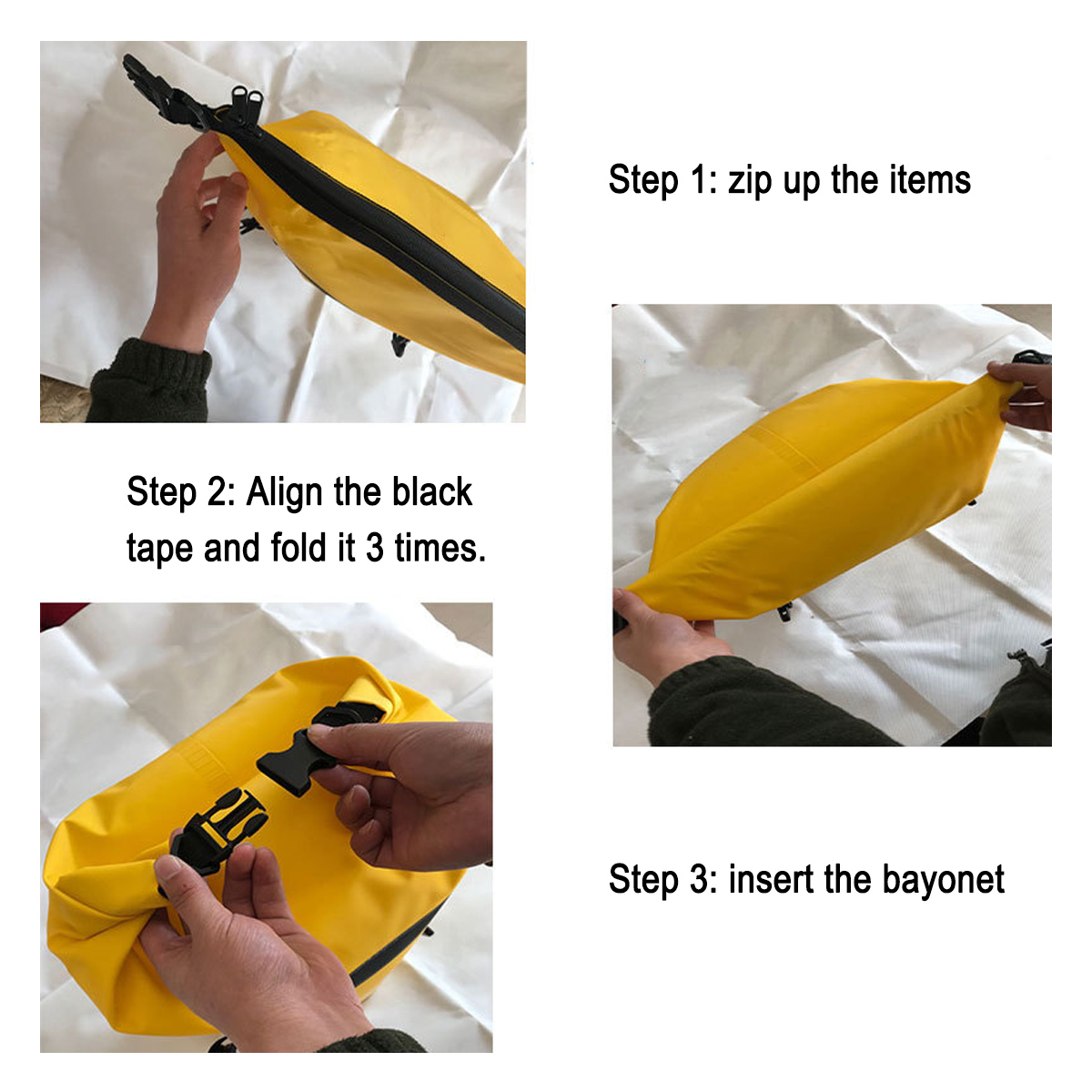 Step 1: zip up the items

Step 2: Align the black tape and fold it 3 times.

Step 3: insert the bayonet